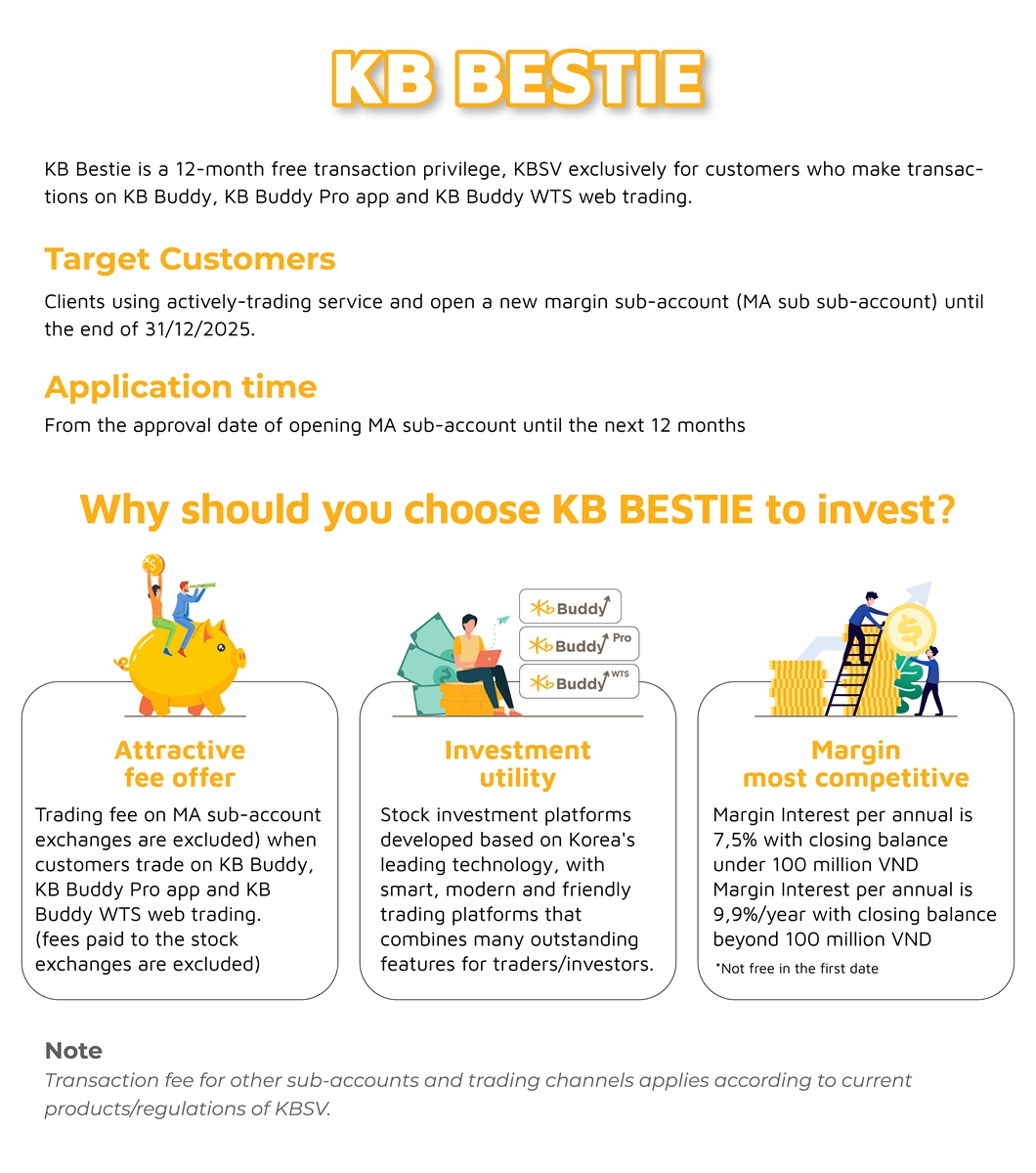 KB BESTIE

KB Bestie is a 12-month free transaction privilege, KBSV exclusively for customers who make transactions on KB Buddy, KB Buddy Pro app and KB Buddy WTS web trading.

Target Customers

Clients using actively-trading service and open a new margin sub-account (MA sub sub-account) until the end of 31/12/2025.

Application time

From the approval date of opening MA sub-account until the next 12 months

Why should you choose KB BESTIE to invest?

Kb Buddy
Kb Buddy Pro
Kb Buddy WTS

Attractive fee offer

Trading fee on MA sub-account exchanges are excluded) when customers trade on KB Buddy, KB Buddy Pro app and KB Buddy WTS web trading. (fees paid to the stock exchanges are excluded)

Investment utility

Stock investment platforms developed based on Korea's leading technology, with smart, modern and friendly trading platforms that combines many outstanding features for traders/investors.

Margin most competitive

Margin Interest per annual is 7,5% with closing balance under 100 million VND
Margin Interest per annual is 9,9%/year with closing balance beyond 100 million VND
*Not free in the first date

Note
Transaction fee for other sub-accounts and trading channels applies according to current products/regulations of KBSV.